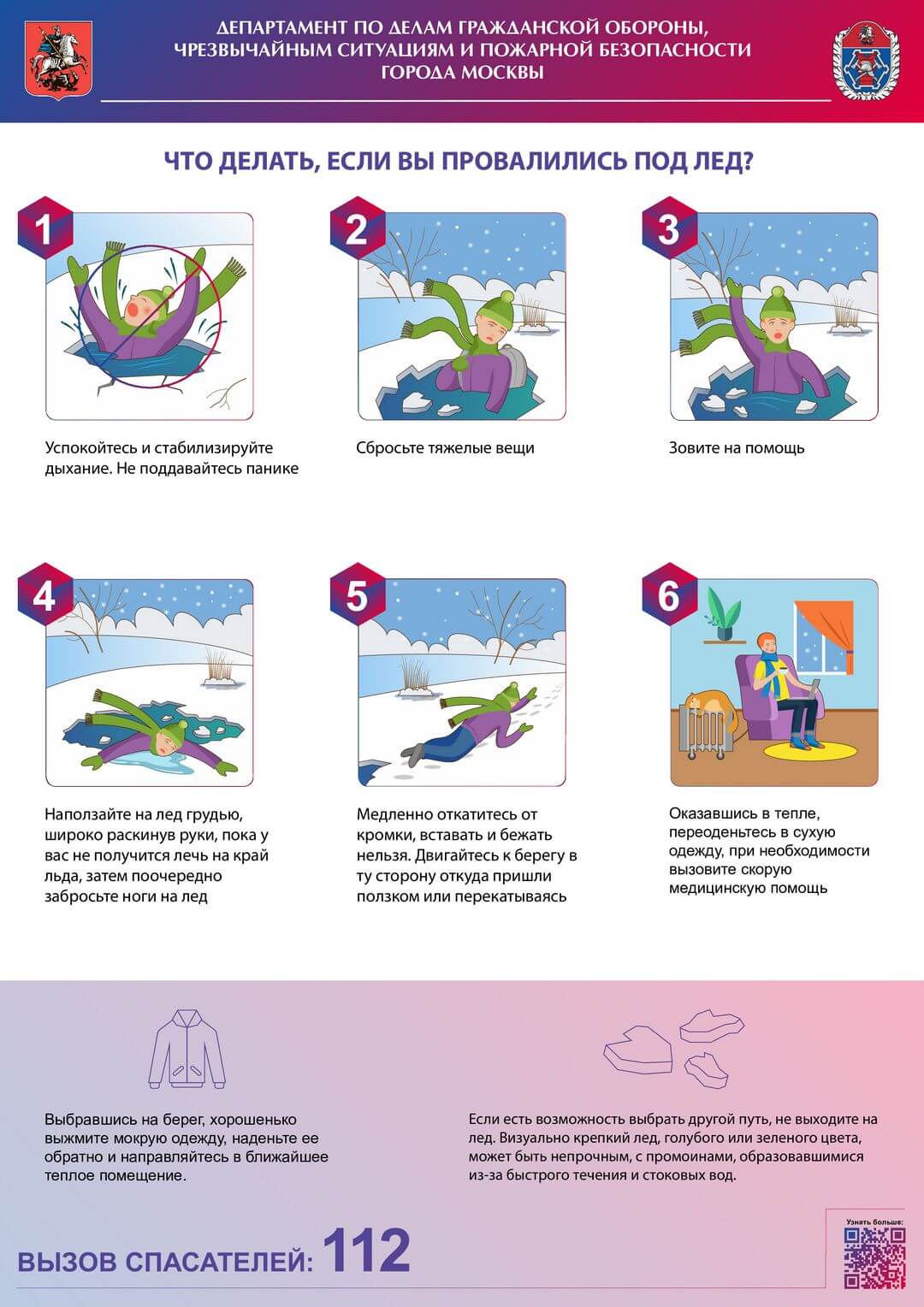 ДЕПАРТАМЕНТ ПО ДЕЛАМ ГРАЖДАНСКОЙ ОБОРОНЫ, ЧРЕЗВЫЧАЙНЫМ СИТУАЦИЯМ И ПОЖАРНОЙ БЕЗОПАСНОСТИ ГОРОДА МОСКВЫ

ЧТО ДЕЛАТЬ, ЕСЛИ ВЫ ПРОВАЛИЛИСЬ ПОД ЛЕД?

1

Успокойтесь и стабилизируйте дыхание. Не поддавайтесь панике

2

Сбросьте тяжелые вещи

3

Зовите на помощь

4

Наползайте на лед грудью, широко раскинув руки, пока у вас не получится лечь на край льда, затем поочередно забросьте ноги на лед

5

Медленно откатитесь от кромки, вставать и бежать нельзя. Двигайтесь к берегу в ту сторону откуда пришли ползком или перекатываясь

6

Оказавшись в тепле, переоденьтесь в сухую одежду, при необходимости вызовите скорую медицинскую помощь

Выбравшись на берег, хорошенько выжмите мокрую одежду, наденьте ее обратно и направляйтесь в ближайшее теплое помещение.

Если есть возможность выбрать другой путь, не выходите на лед. Визуально крепкий лед, голубого или зеленого цвета, может быть непрочным, с промоинами, образовавшимися из-за быстрого течения и стоковых вод.

ВЫЗОВ СПАСАТЕЛЕЙ: 112

Узнать больше: